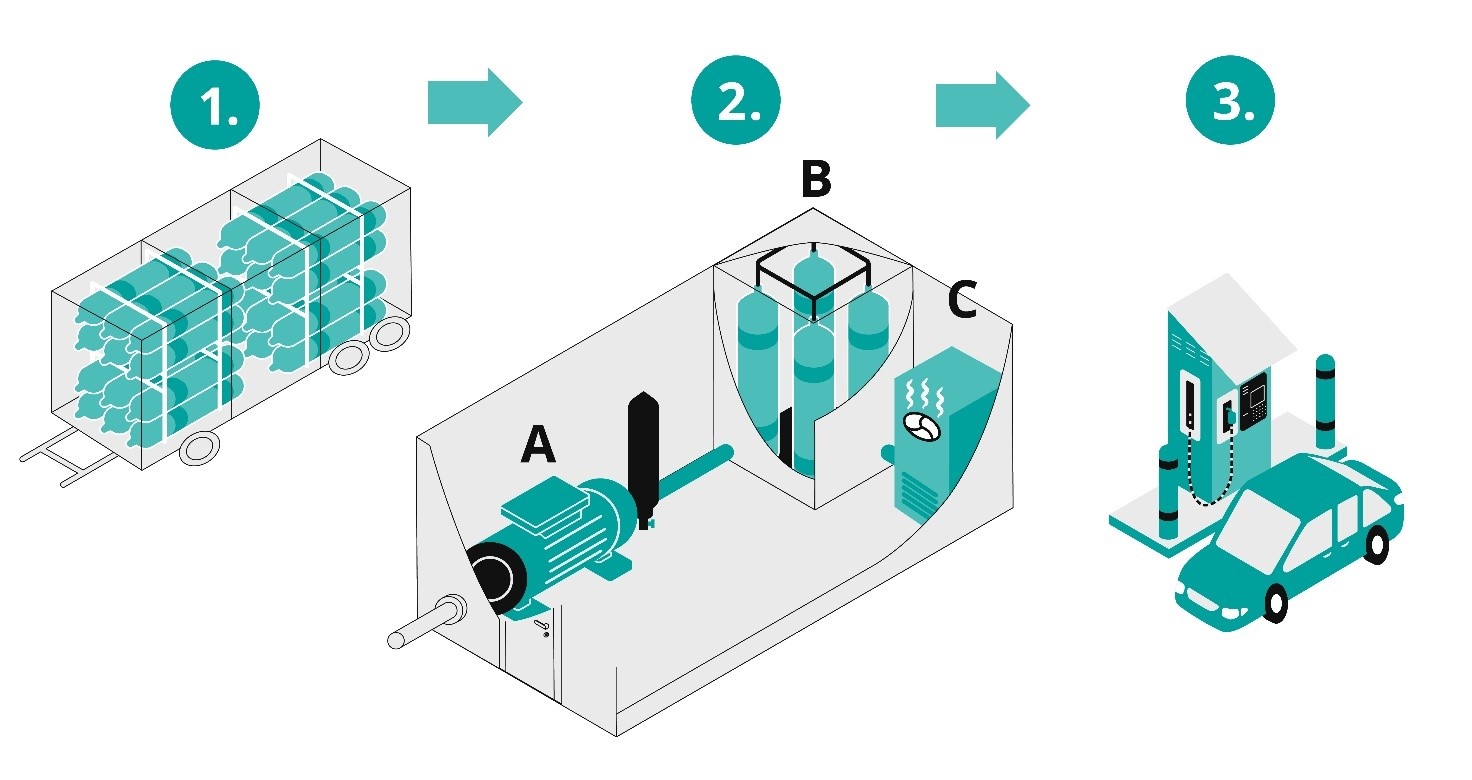 1.

2.

3.

B

C

A